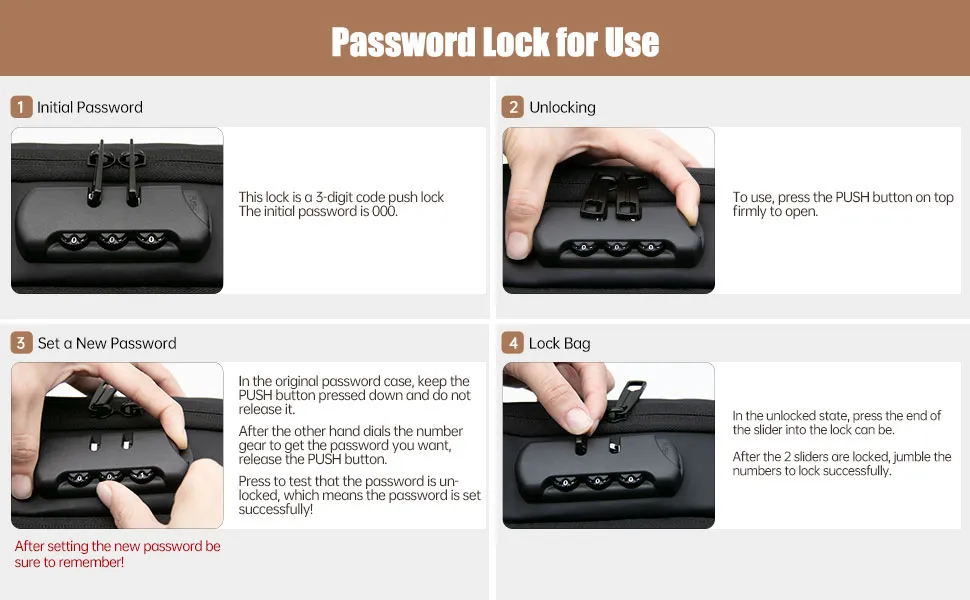 Password Lock for Use

1 Initial Password

This lock is a 3-digit code push lock
The initial password is 000.

2 Unlocking

To use, press the PUSH button on top firmly to open.

3 Set a New Password

In the original password case, keep the PUSH button pressed down and do not release it.

After the other hand dials the number gear to get the password you want, release the PUSH button.

Press to test that the password is unlocked, which means the password is set successfully!

After setting the new password be sure to remember!

4 Lock Bag

In the unlocked state, press the end of the slider into the lock can be.

After the 2 sliders are locked, jumble the numbers to lock successfully.