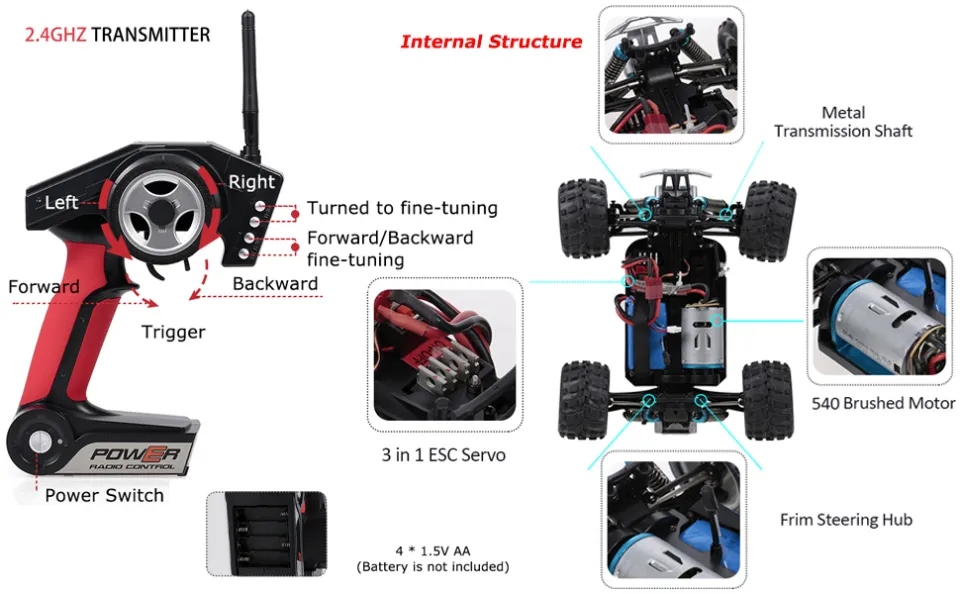 2.4GHZ TRANSMITTER

Left

Right

Turned to fine-tuning

Forward/Backward fine-tuning

Forward

Backward

Trigger

POWER
RADIO CONTROL

Power Switch

4 * 1.5V AA
(Battery is not included)

Internal Structure

Metal Transmission Shaft

3 in 1 ESC Servo

540 Brushed Motor

Frim Steering Hub