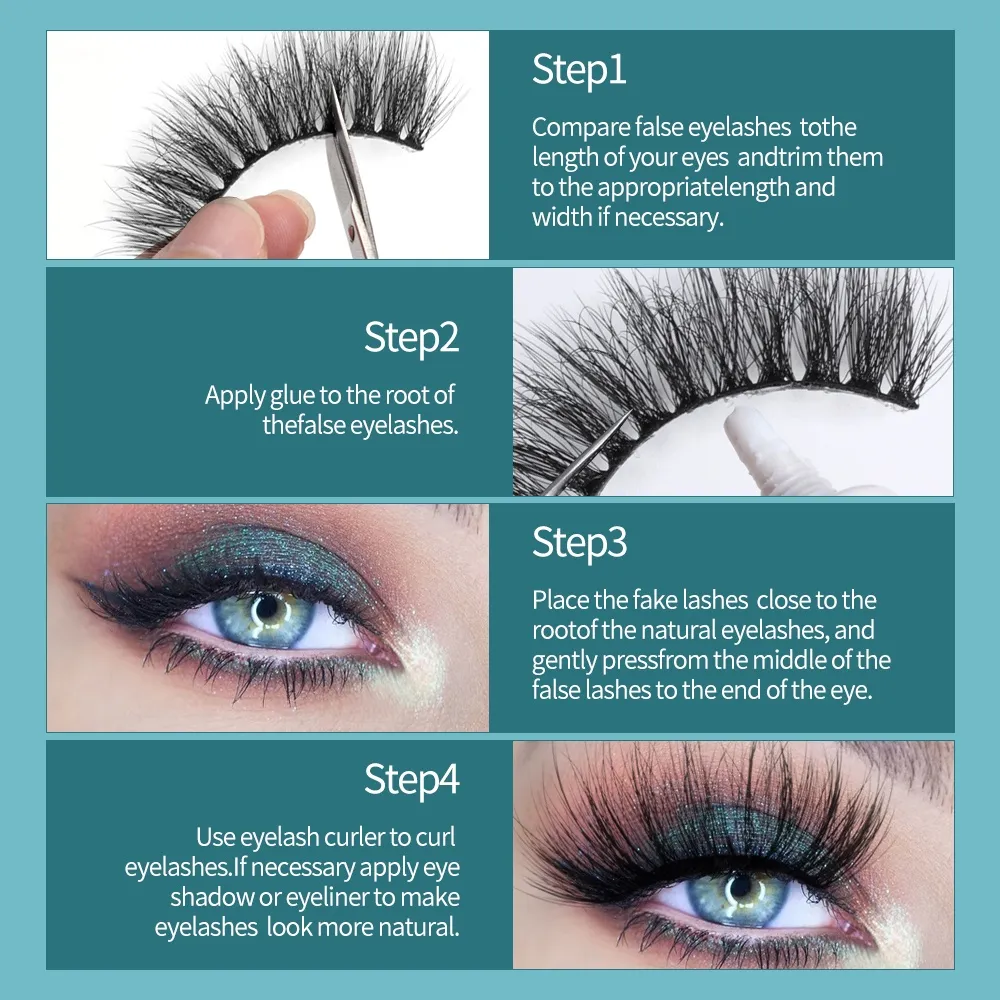 Step1

Compare false eyelashes tothe length of your eyes andtrim them to the appropriatelength and width if necessary.

Step2

Apply glue to the root of thefalse eyelashes.

Step3

Place the fake lashes close to the rootof the natural eyelashes, and gently pressfrom the middle of the false lashes to the end of the eye.

Step4

Use eyelash curler to curl eyelashes.If necessary apply eye shadow or eyeliner to make eyelashes look more natural.