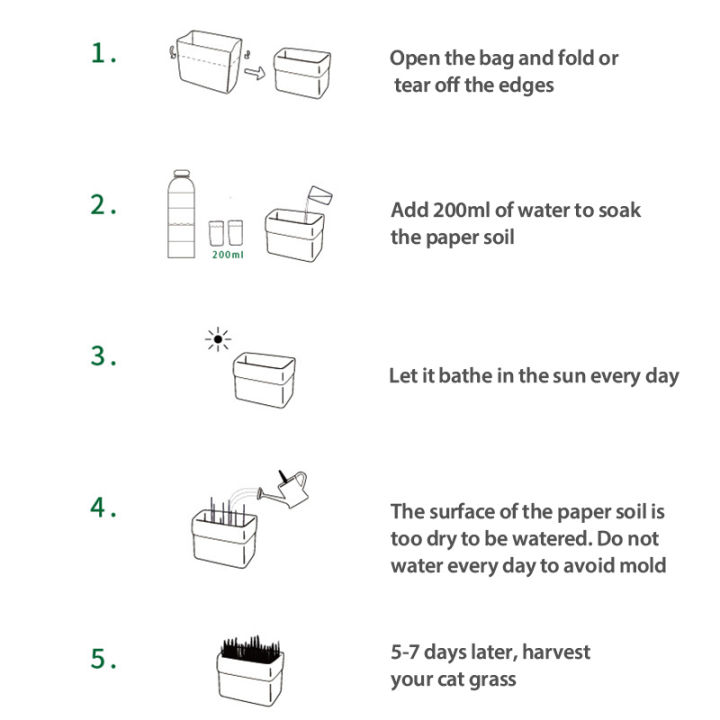 1. Open the bag and fold or tear off the edges

2. 200ml Add 200ml of water to soak the paper soil

3. Let it bathe in the sun every day

4. The surface of the paper soil is too dry to be watered. Do not water every day to avoid mold

5. 5-7 days later, harvest your cat grass