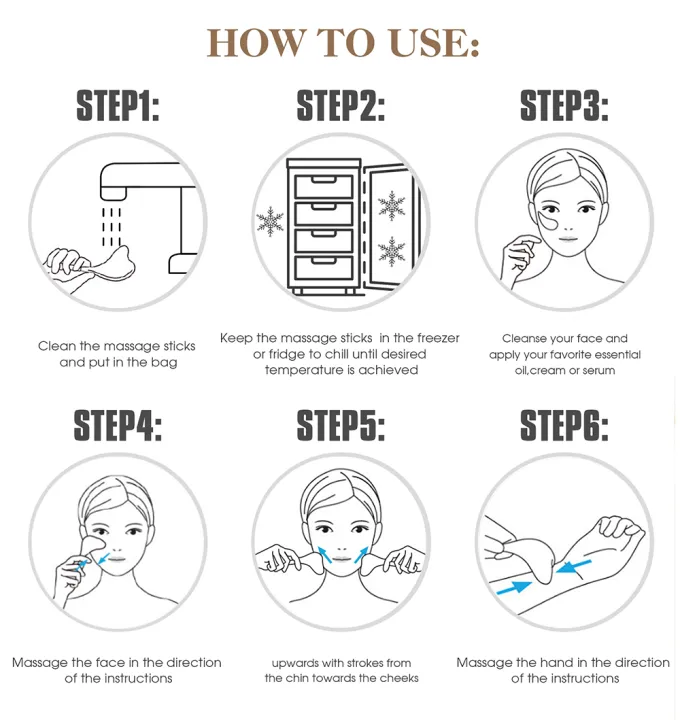 HOW TO USE:

STEP1:

Clean the massage sticks and put in the bag

STEP2:

Keep the massage sticks in the freezer or fridge to chill until desired temperature is achieved

STEP3:

Cleanse your face and apply your favorite essential oil,cream or serum

STEP4:

Massage the face in the direction of the instructions

STEP5:

upwards with strokes from the chin towards the cheeks

STEP6:

Massage the hand in the direction of the instructions