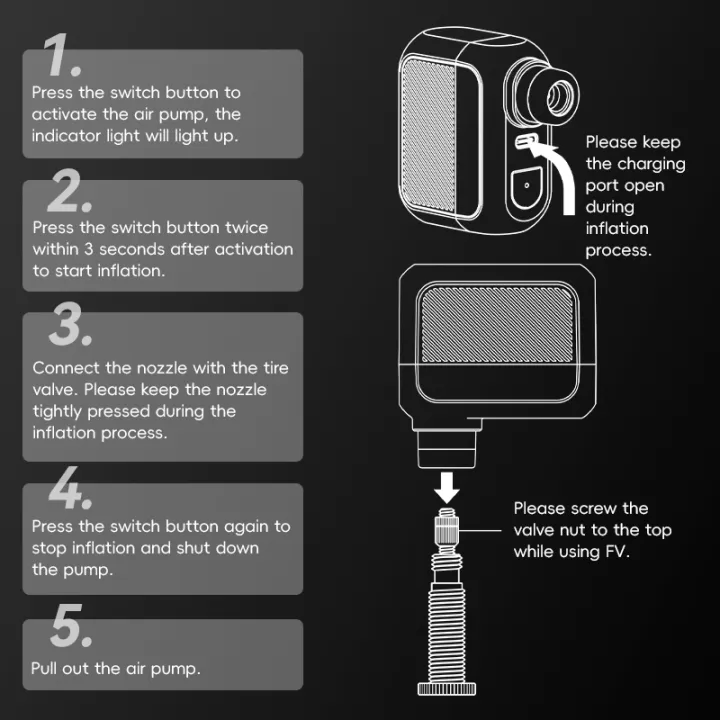 1.
Press the switch button to activate the air pump, the indicator light will light up.

2.
Press the switch button twice within 3 seconds after activation to start inflation.

3.
Connect the nozzle with the tire valve. Please keep the nozzle tightly pressed during the inflation process.

4.
Press the switch button again to stop inflation and shut down the pump.

5.
Pull out the air pump.

Please keep the charging port open during inflation process.

Please screw the valve nut to the top while using FV.