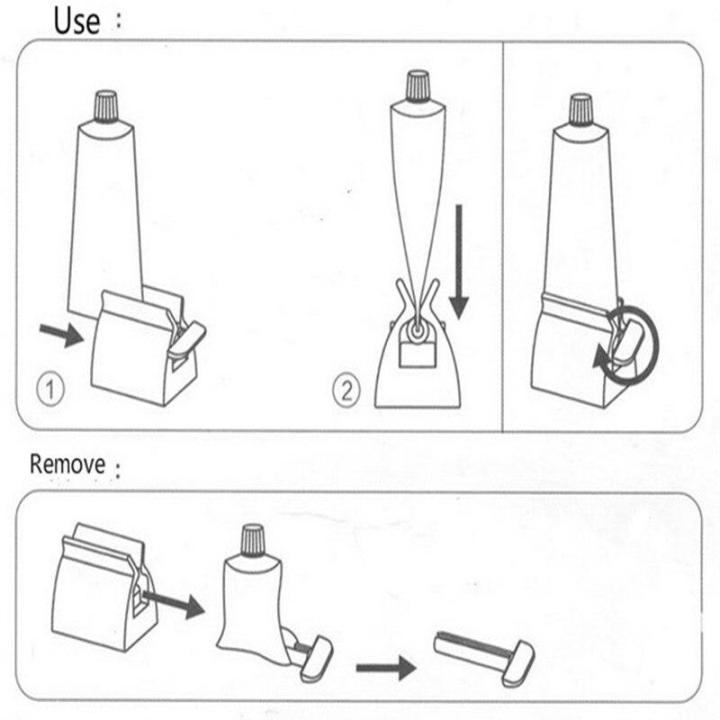 Use :

①

②

Remove :