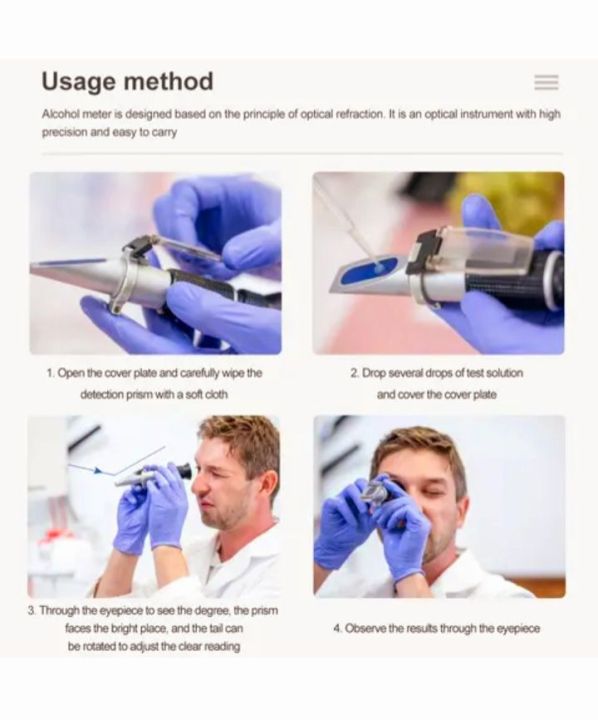 Usage method

Alcohol meter is designed based on the principle of optical refraction. It is an optical instrument with high precision and easy to carry

1. Open the cover plate and carefully wipe the detection prism with a soft cloth

2. Drop several drops of test solution and cover the cover plate

3. Through the eyepiece to see the degree, the prism faces the bright place, and the tail can be rotated to adjust the clear reading

4. Observe the results through the eyepiece