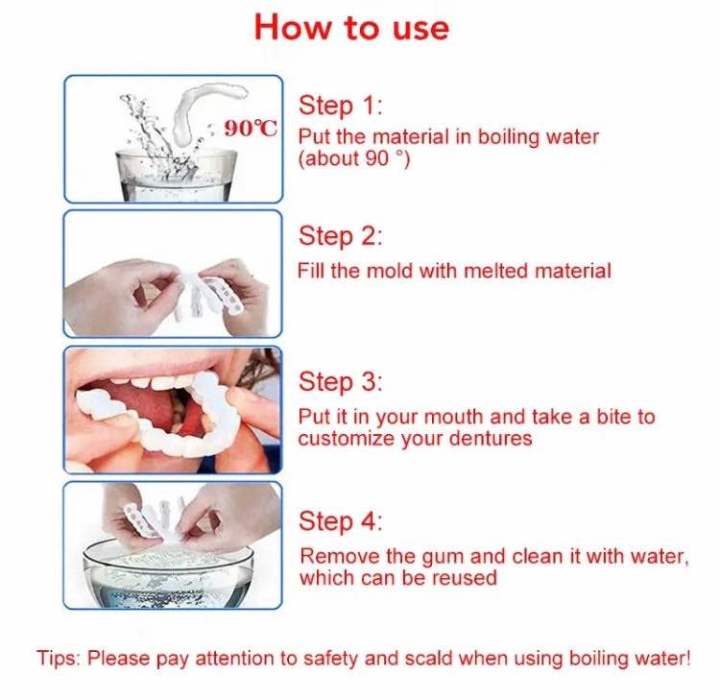 How to use

90℃

Step 1:
Put the material in boiling water (about 90 °)

Step 2:
Fill the mold with melted material

Step 3:
Put it in your mouth and take a bite to customize your dentures

Step 4:
Remove the gum and clean it with water, which can be reused

Tips: Please pay attention to safety and scald when using boiling water!