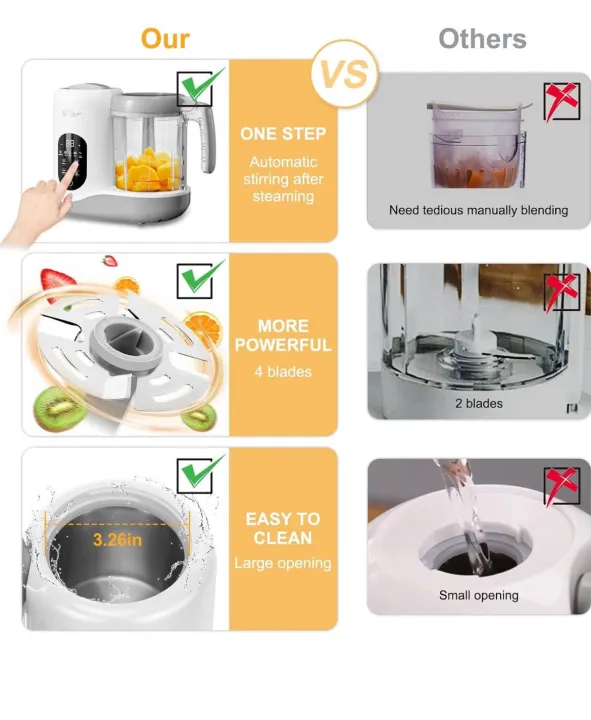 Our

VS

Others

ONE STEP
Automatic stirring after steaming

Need tedious manually blending

MORE POWERFUL
4 blades

2 blades

3.26in

EASY TO CLEAN
Large opening

Small opening