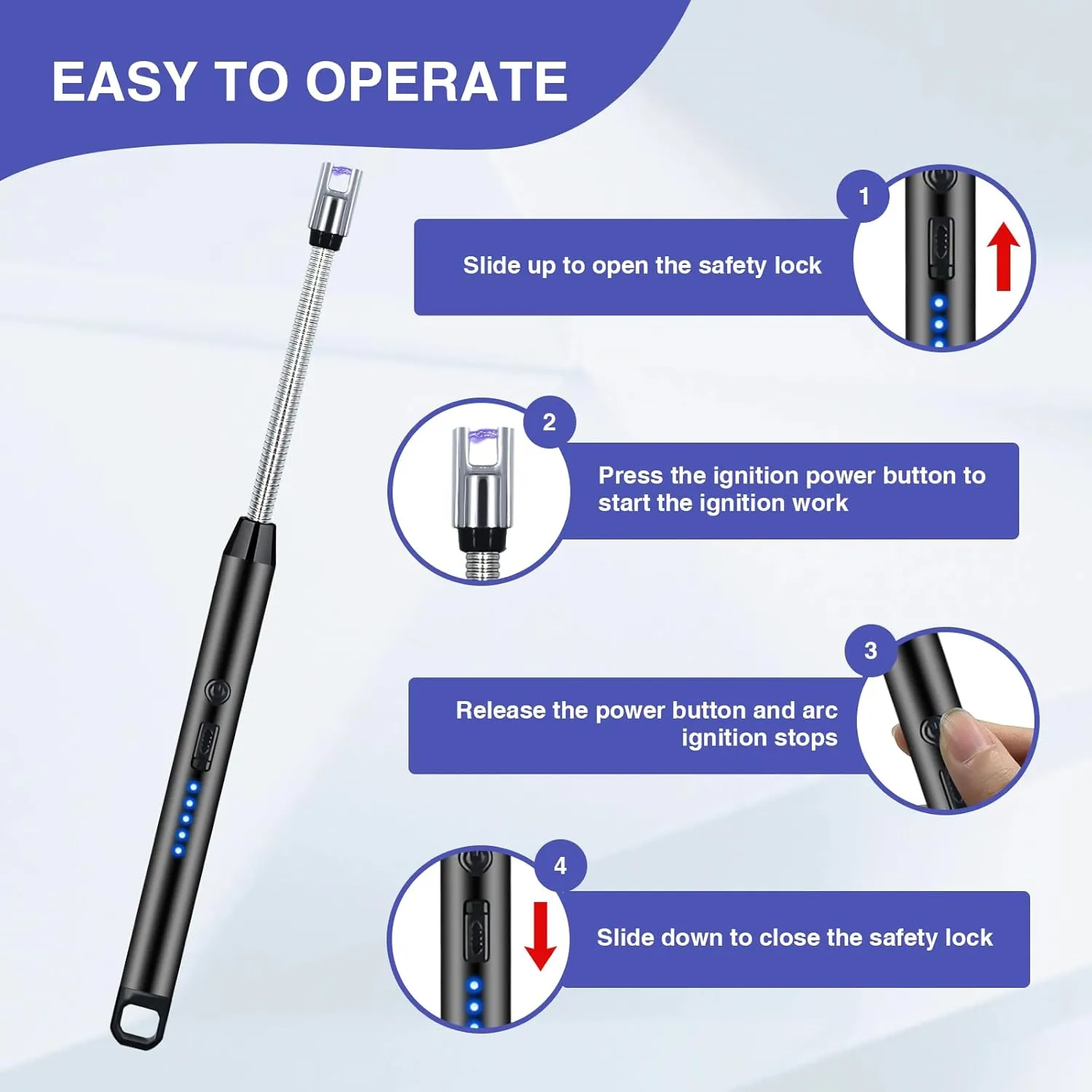 EASY TO OPERATE

1
Slide up to open the safety lock

2
Press the ignition power button to start the ignition work

3
Release the power button and arc ignition stops

4
Slide down to close the safety lock