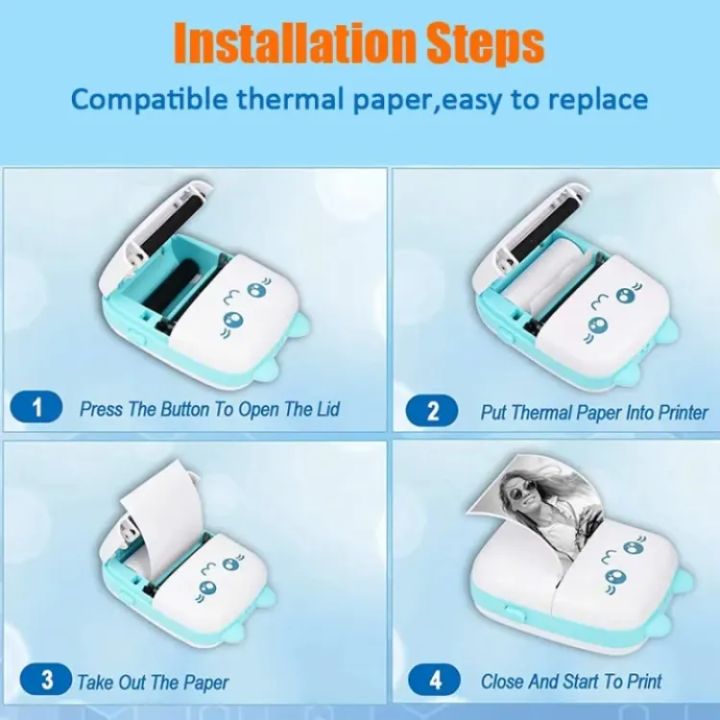 Installation Steps

Compatible thermal paper,easy to replace

1 Press The Button To Open The Lid

2 Put Thermal Paper Into Printer

3 Take Out The Paper

4 Close And Start To Print