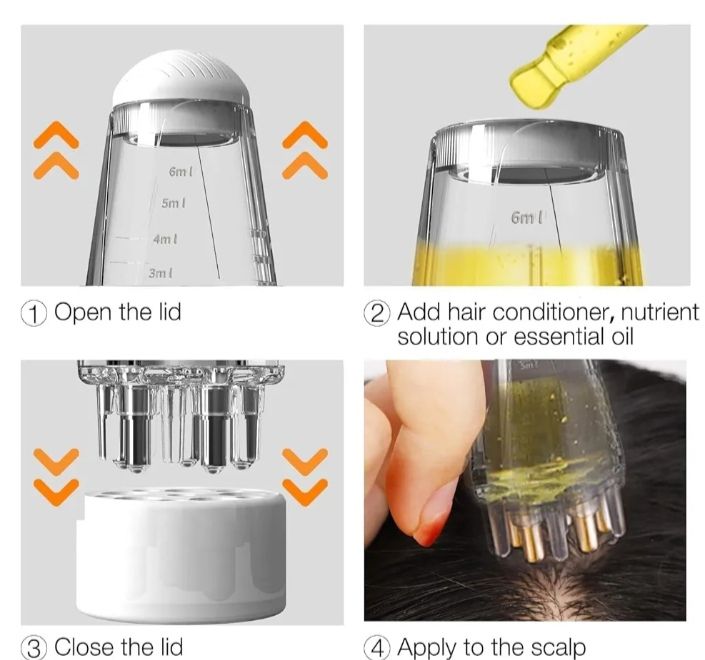 6ml
5ml
4ml
3ml

① Open the lid

6ml

② Add hair conditioner, nutrient solution or essential oil

③ Close the lid

5ml

④ Apply to the scalp