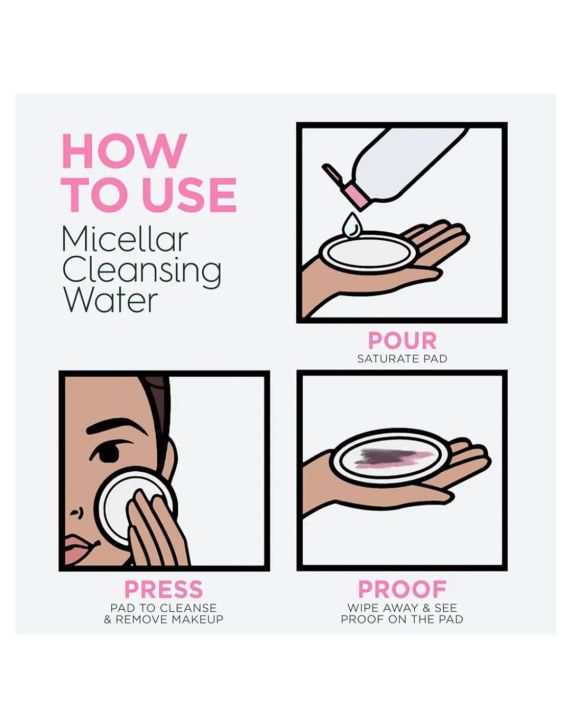 HOW TO USE
Micellar Cleansing Water

POUR
SATURATE PAD

PRESS
PAD TO CLEANSE & REMOVE MAKEUP

PROOF
WIPE AWAY & SEE PROOF ON THE PAD