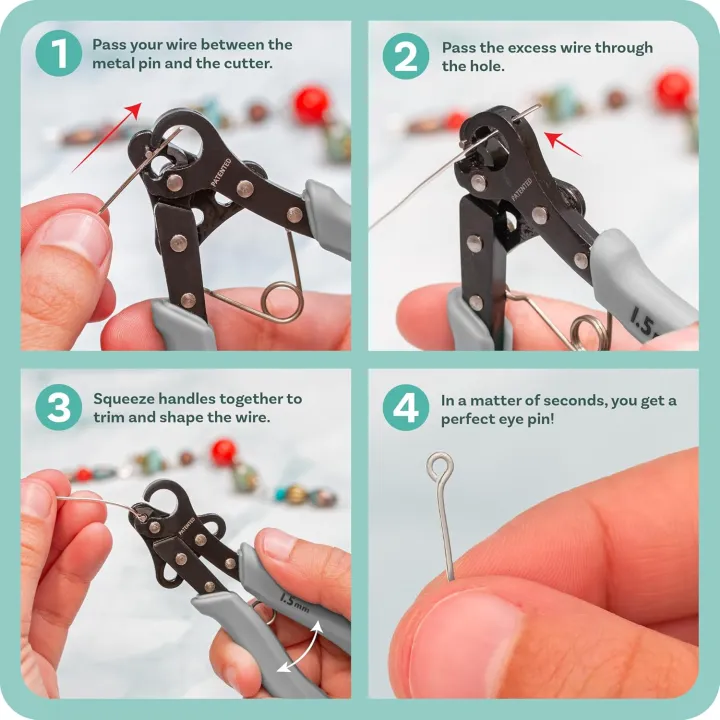 1 Pass your wire between the metal pin and the cutter.

PATENTED

2 Pass the excess wire through the hole.

PATENTED

1.5

3 Squeeze handles together to trim and shape the wire.

PATENTED

1.5mm

4 In a matter of seconds, you get a perfect eye pin!