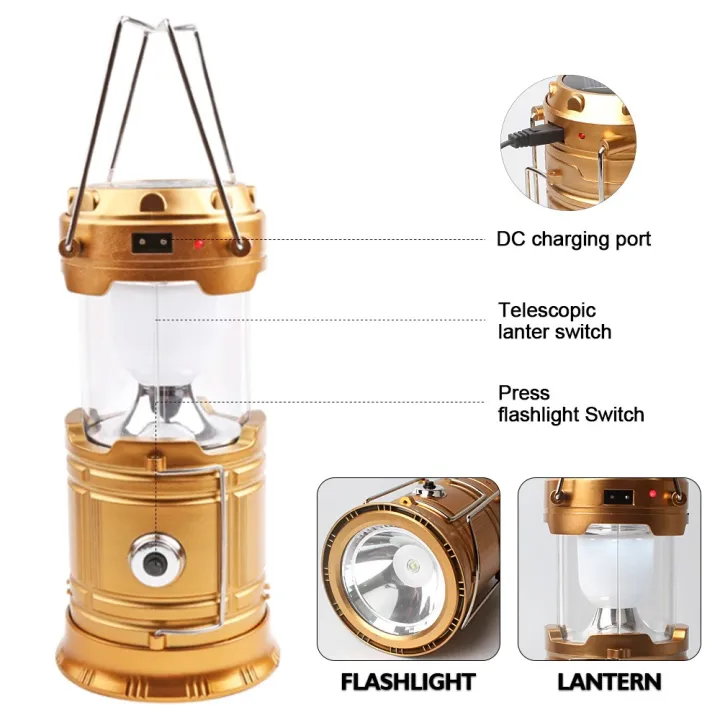 DC charging port

Telescopic lanter switch

Press flashlight Switch

FLASHLIGHT

LANTERN