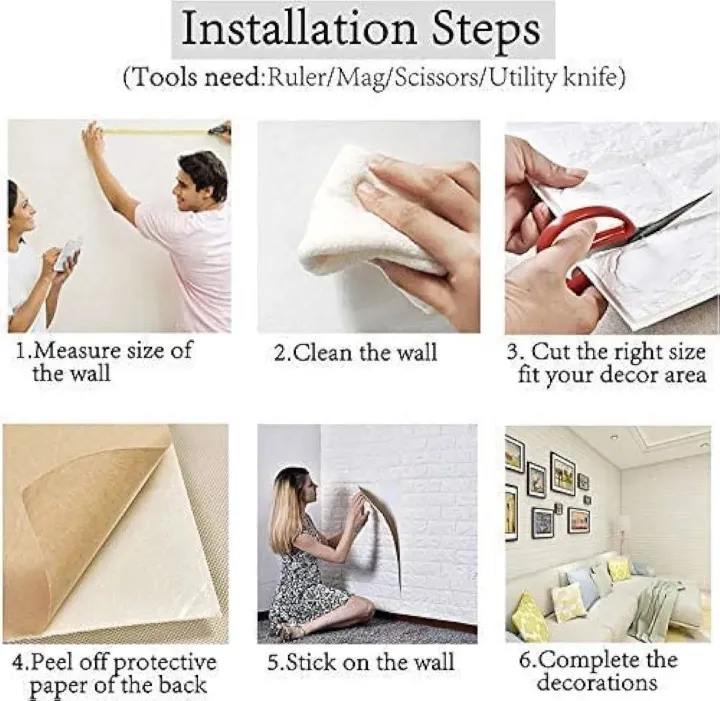 Installation Steps
(Tools need:Ruler/Mag/Scissors/Utility knife)

1.Measure size of the wall

2.Clean the wall

3. Cut the right size fit your decor area

4.Peel off protective paper of the back

5.Stick on the wall

6.Complete the decorations