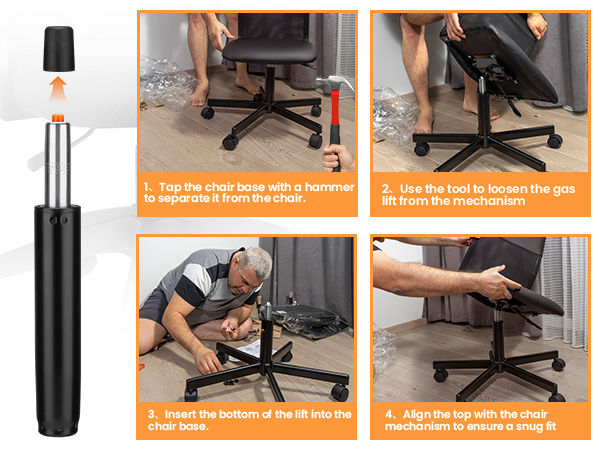 1、Tap the chair base with a hammer to separate it from the chair.

2、Use the tool to loosen the gas lift from the mechanism

3、Insert the bottom of the lift into the chair base.

4、Align the top with the chair mechanism to ensure a snug fit