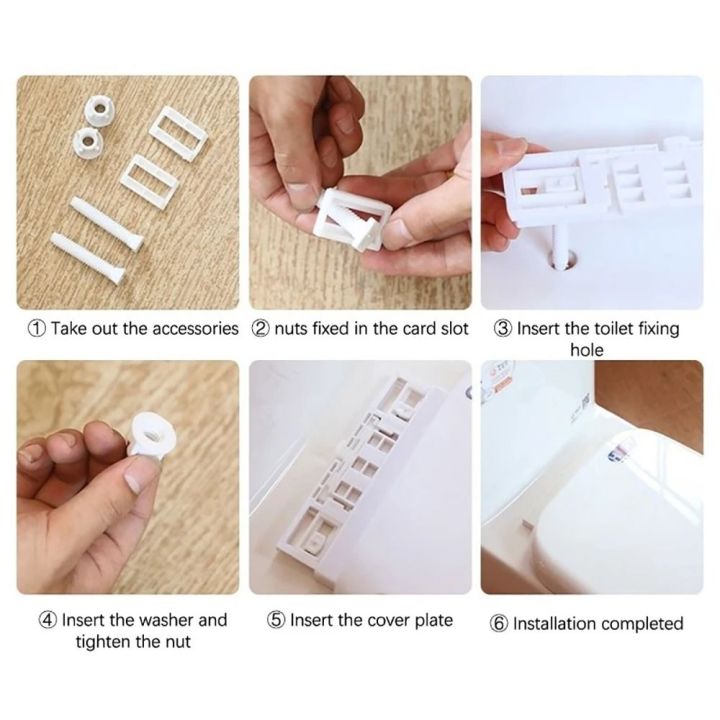 ① Take out the accessories

② nuts fixed in the card slot

③ Insert the toilet fixing hole

④ Insert the washer and tighten the nut

⑤ Insert the cover plate

⑥ Installation completed