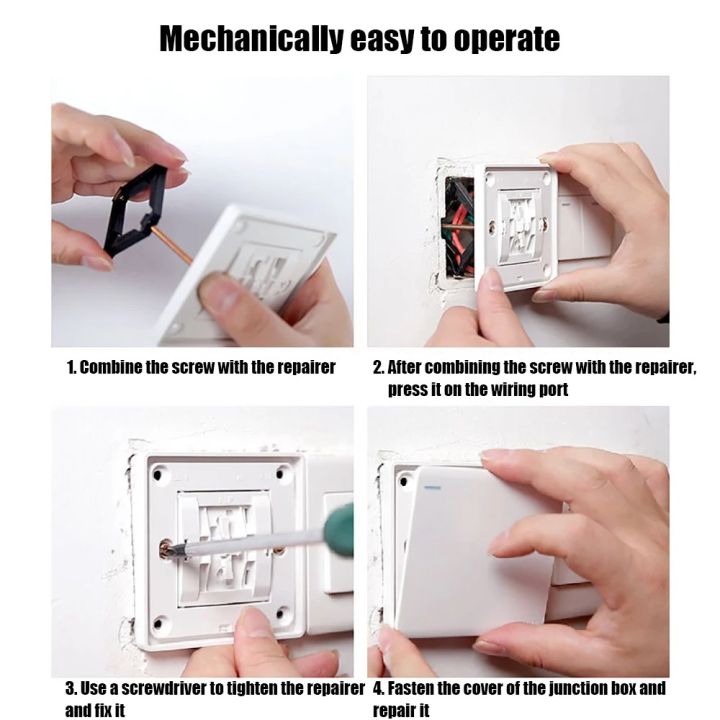 Mechanically easy to operate

1. Combine the screw with the repairer

2. After combining the screw with the repairer, press it on the wiring port

3. Use a screwdriver to tighten the repairer and fix it

4. Fasten the cover of the junction box and repair it