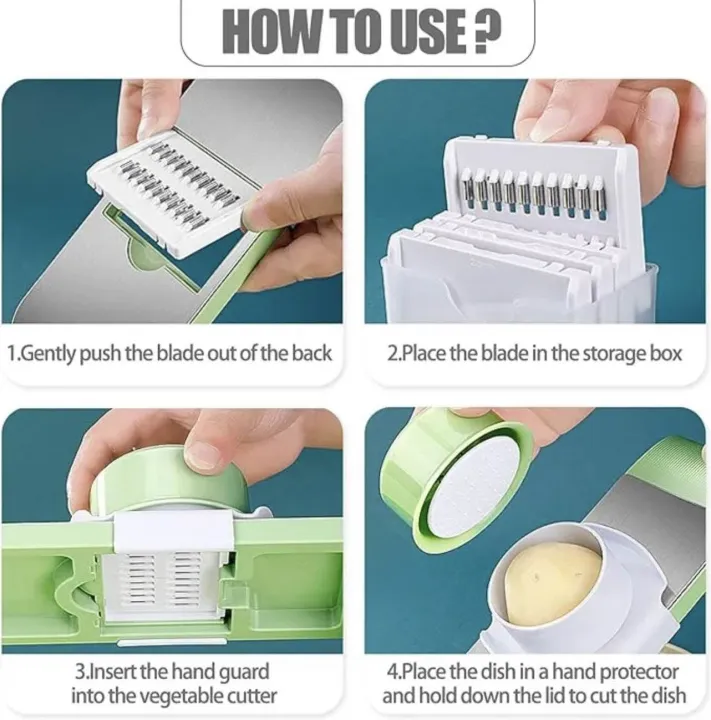 HOW TO USE ?

1.Gently push the blade out of the back

2.Place the blade in the storage box

3.Insert the hand guard into the vegetable cutter

4.Place the dish in a hand protector and hold down the lid to cut the dish