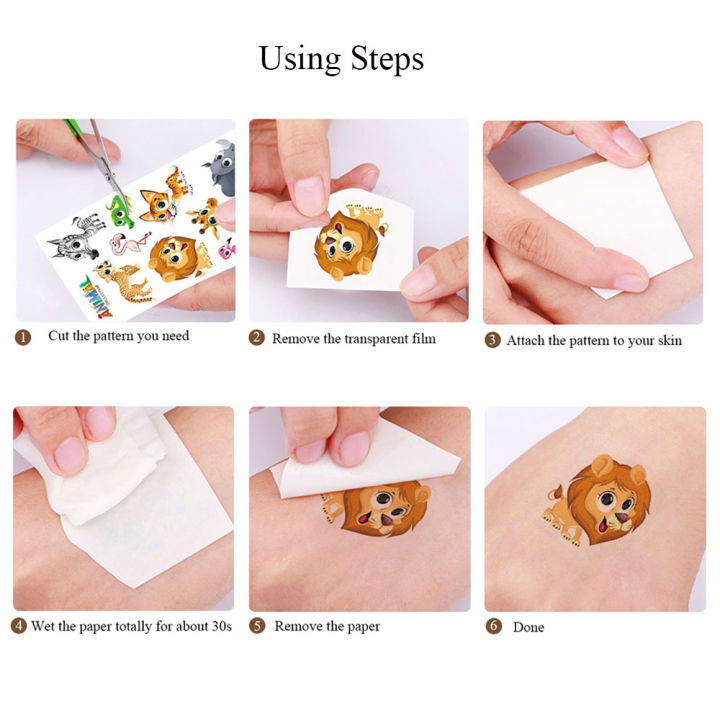 Using Steps

ANIMAL

1 Cut the pattern you need

2 Remove the transparent film

3 Attach the pattern to your skin

4 Wet the paper totally for about 30s

5 Remove the paper

6 Done