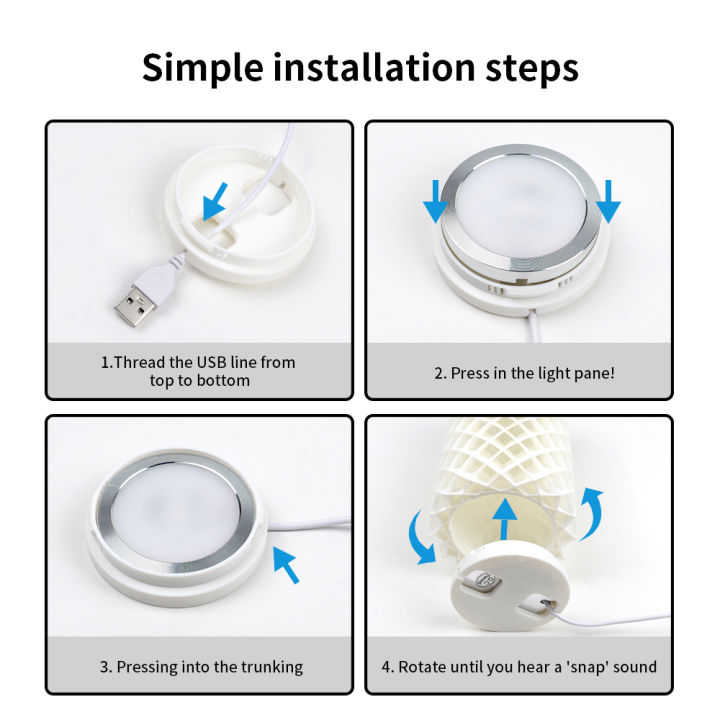 Simple installation steps

1.Thread the USB line from top to bottom

2. Press in the light pane!

3. Pressing into the trunking

4. Rotate until you hear a 'snap' sound