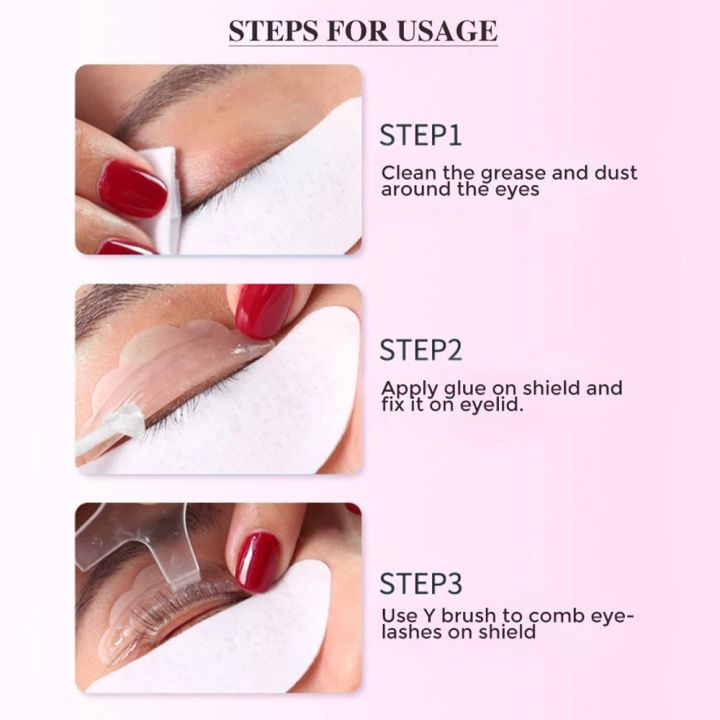 STEPS FOR USAGE

STEP1

Clean the grease and dust around the eyes

STEP2

Apply glue on shield and fix it on eyelid.

STEP3

Use Y brush to comb eyelashes on shield