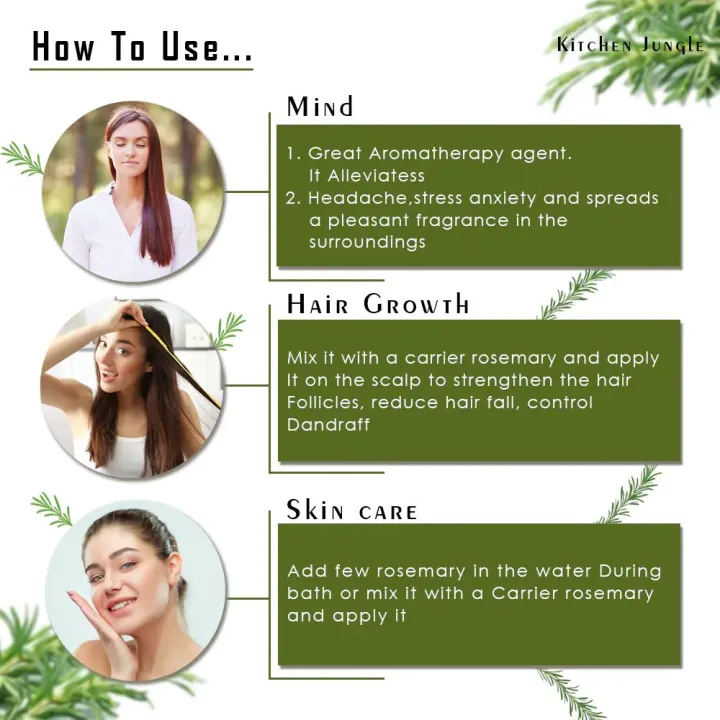 How To Use...

Kitchen Jungle

Mind

1. Great Aromatherapy agent. It Alleviatess
2. Headache,stress anxiety and spreads a pleasant fragrance in the surroundings

Hair Growth

Mix it with a carrier rosemary and apply It on the scalp to strengthen the hair Follicles, reduce hair fall, control Dandraff

Skin care

Add few rosemary in the water During bath or mix it with a Carrier rosemary and apply it