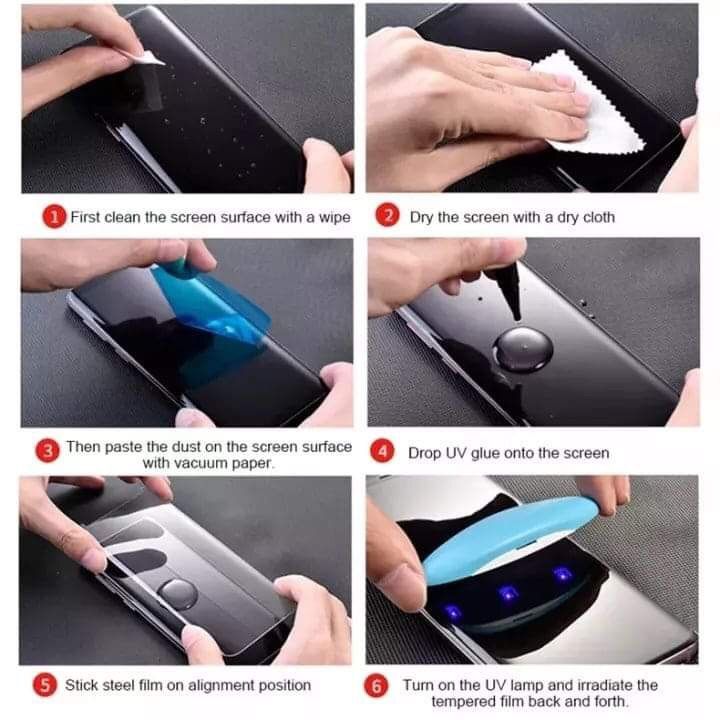 1 First clean the screen surface with a wipe

2 Dry the screen with a dry cloth

3 Then paste the dust on the screen surface with vacuum paper.

4 Drop UV glue onto the screen

5 Stick steel film on alignment position

6 Turn on the UV lamp and irradiate the tempered film back and forth.