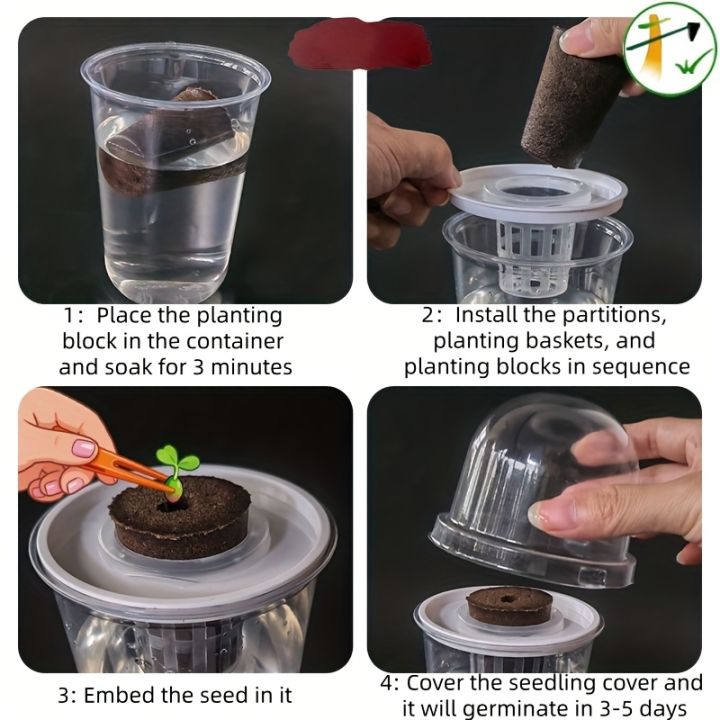 1: Place the planting block in the container and soak for 3 minutes

2: Install the partitions, planting baskets, and planting blocks in sequence

3: Embed the seed in it

4: Cover the seedling cover and it will germinate in 3-5 days