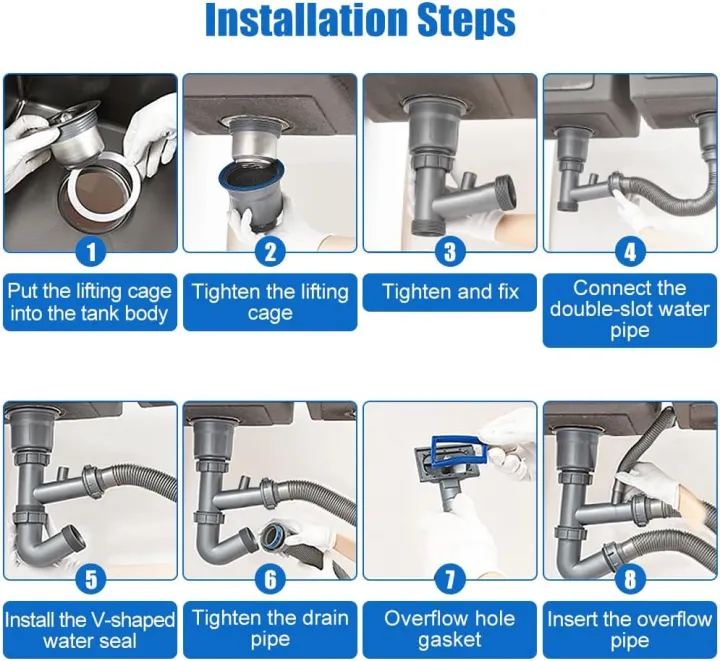 Installation Steps

1
Put the lifting cage into the tank body

2
Tighten the lifting cage

3
Tighten and fix

4
Connect the double-slot water pipe

5
Install the V-shaped water seal

6
Tighten the drain pipe

7
Overflow hole gasket

8
Insert the overflow pipe