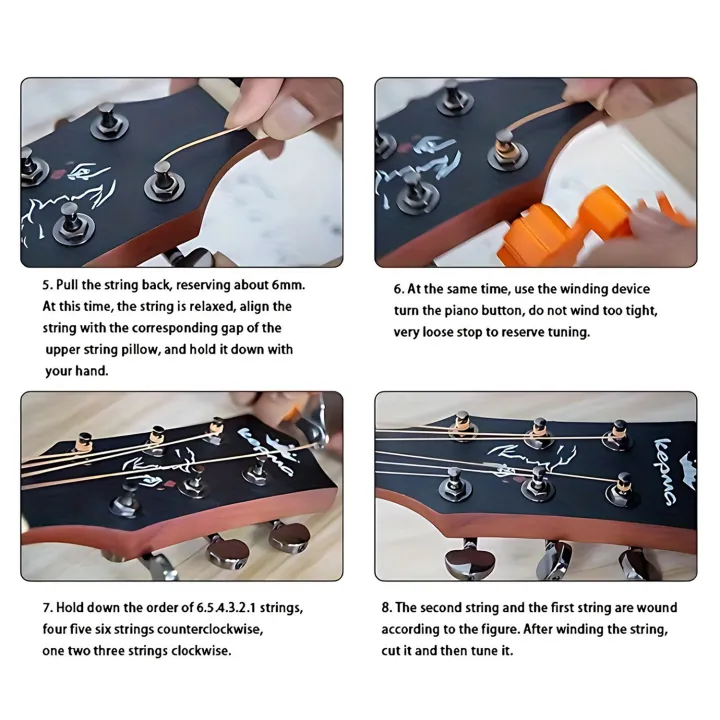 5. Pull the string back, reserving about 6mm. At this time, the string is relaxed, align the string with the corresponding gap of the upper string pillow, and hold it down with your hand.

6. At the same time, use the winding device turn the piano button, do not wind too tight, very loose stop to reserve tuning.

kepma

kepma

7. Hold down the order of 6.5.4.3.2.1 strings, four five six strings counterclockwise, one two three strings clockwise.

8. The second string and the first string are wound according to the figure. After winding the string, cut it and then tune it.