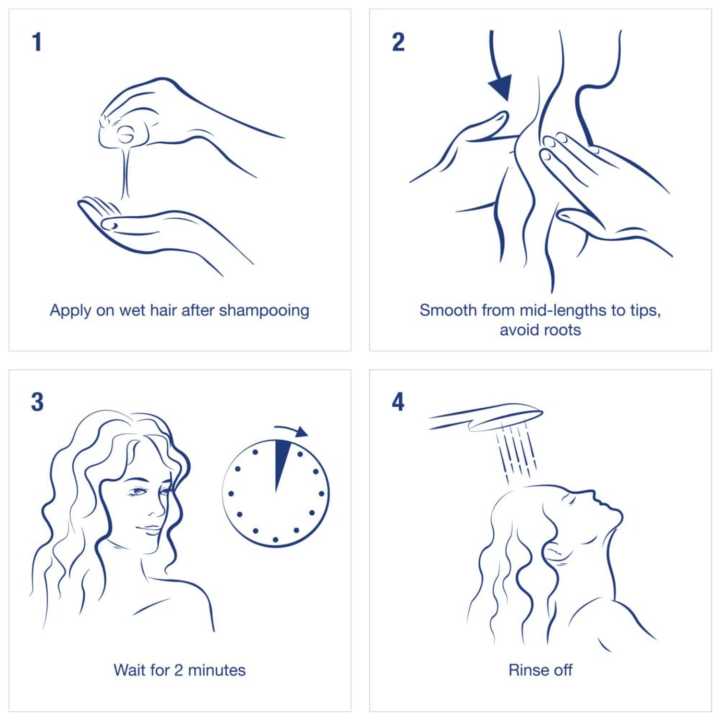 1

Apply on wet hair after shampooing

2

Smooth from mid-lengths to tips, avoid roots

3

Wait for 2 minutes

4

Rinse off