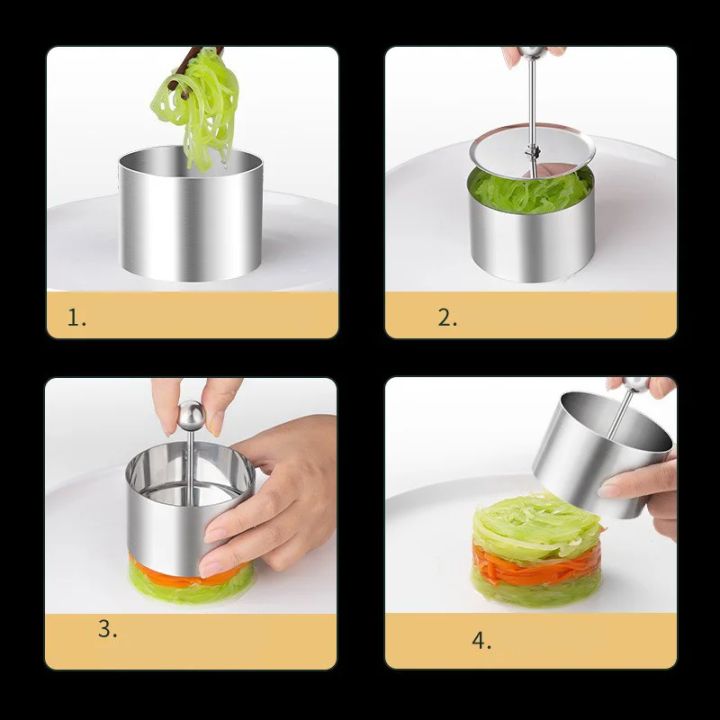 1.

2.

3.

4.