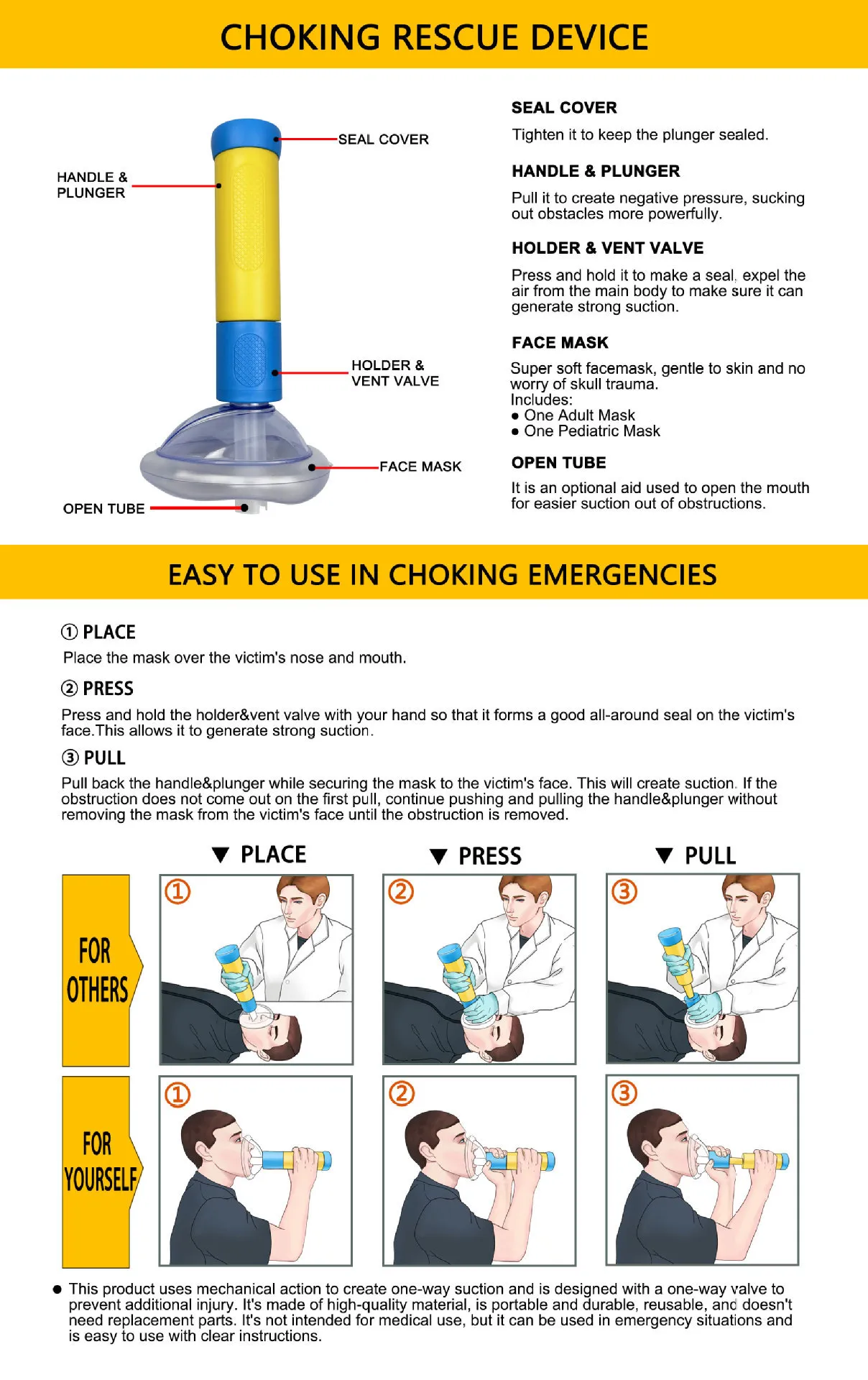 CHOKING RESCUE DEVICE

SEAL COVER

HANDLE & PLUNGER

HOLDER & VENT VALVE

FACE MASK

OPEN TUBE

SEAL COVER

Tighten it to keep the plunger sealed.

HANDLE & PLUNGER

Pull it to create negative pressure, sucking out obstacles more powerfully.

HOLDER & VENT VALVE

Press and hold it to make a seal, expel the air from the main body to make sure it can generate strong suction.

FACE MASK

Super soft facemask, gentle to skin and no worry of skull trauma.
Includes:
● One Adult Mask
● One Pediatric Mask

OPEN TUBE

It is an optional aid used to open the mouth for easier suction out of obstructions.

EASY TO USE IN CHOKING EMERGENCIES

① PLACE

Place the mask over the victim's nose and mouth.

② PRESS

Press and hold the holder&vent valve with your hand so that it forms a good all-around seal on the victim's face.This allows it to generate strong suction.

③ PULL

Pull back the handle&plunger while securing the mask to the victim's face. This will create suction. If the obstruction does not come out on the first pull, continue pushing and pulling the handle&plunger without removing the mask from the victim's face until the obstruction is removed.

▼ PLACE ▼ PRESS ▼ PULL

FOR OTHERS

① ② ③

FOR YOURSELF

① ② ③

● This product uses mechanical action to create one-way suction and is designed with a one-way valve to prevent additional injury. It's made of high-quality material, is portable and durable, reusable, and doesn't need replacement parts. It's not intended for medical use, but it can be used in emergency situations and is easy to use with clear instructions.