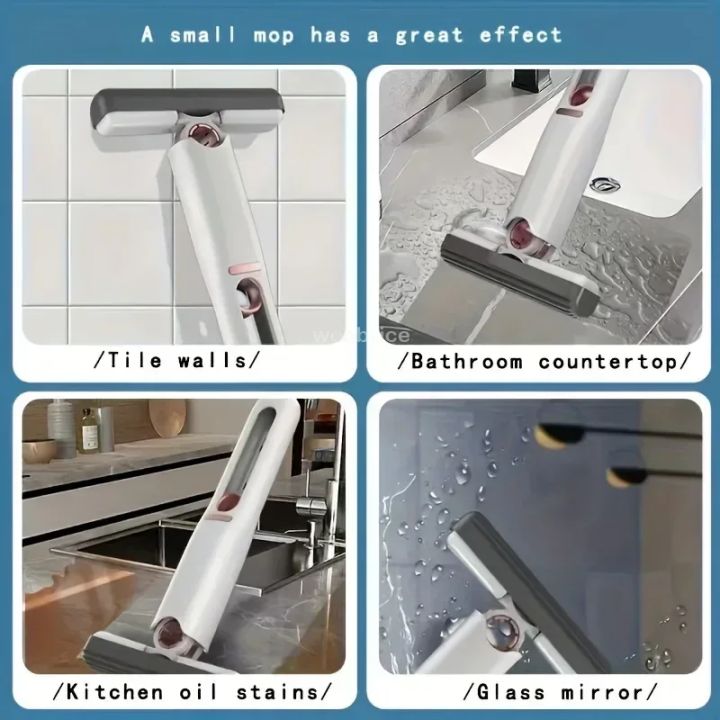 A small mop has a great effect

/Tile walls/

/Bathroom countertop/

/Kitchen oil stains/

/Glass mirror/