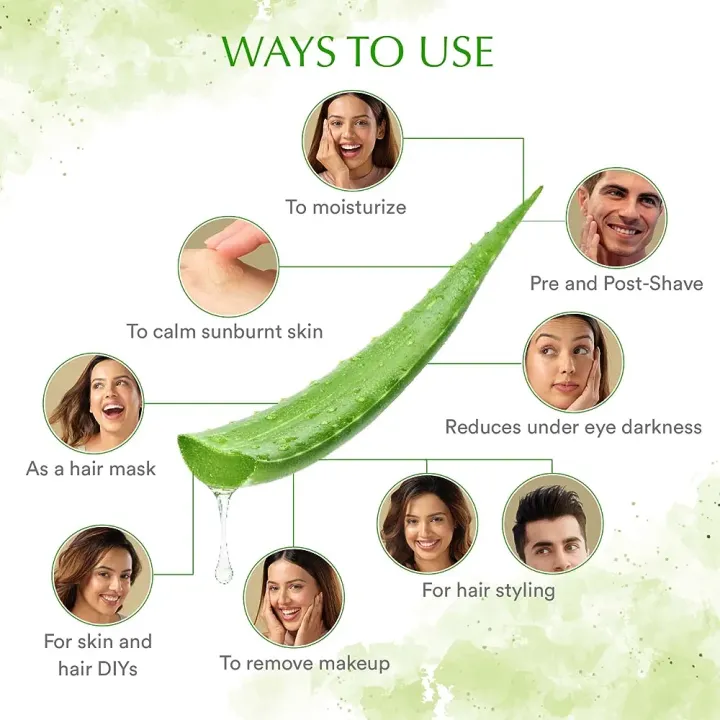 WAYS TO USE

To moisturize

Pre and Post-Shave

To calm sunburnt skin

Reduces under eye darkness

As a hair mask

For hair styling

For skin and hair DIYs

To remove makeup