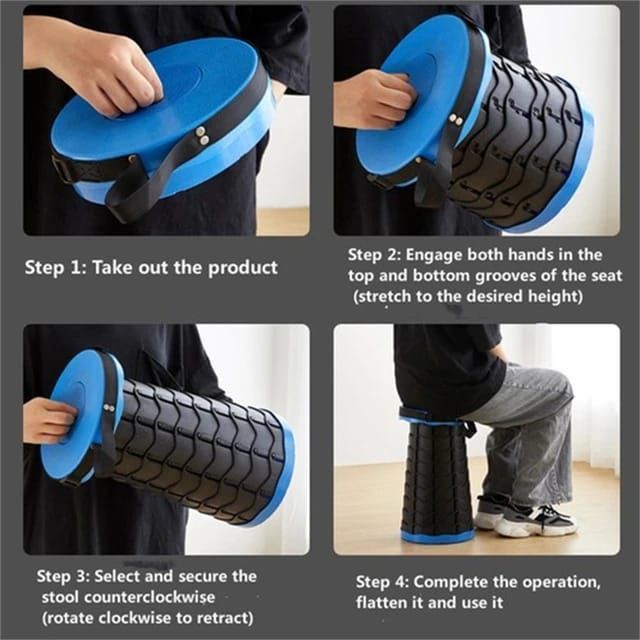 Step 1: Take out the product

Step 2: Engage both hands in the top and bottom grooves of the seat (stretch to the desired height)

Step 3: Select and secure the stool counterclockwise (rotate clockwise to retract)

Step 4: Complete the operation, flatten it and use it