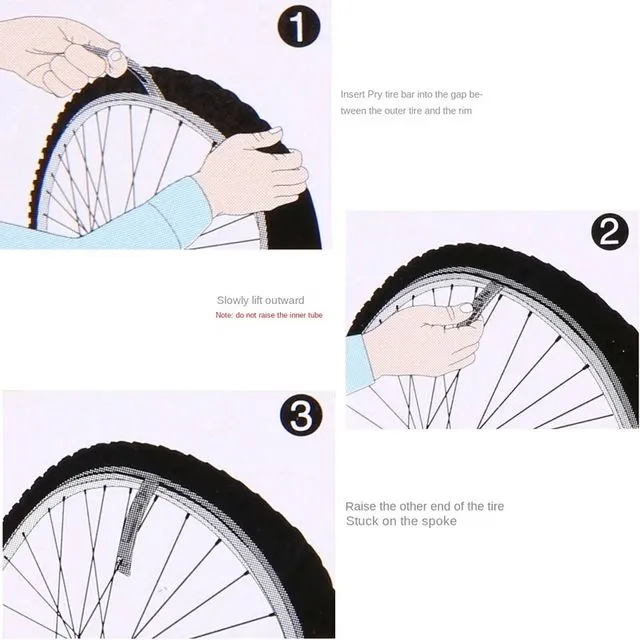 1

Insert Pry tire bar into the gap between the outer tire and the rim

2

Slowly lift outward
Note: do not raise the inner tube

3

Raise the other end of the tire
Stuck on the spoke