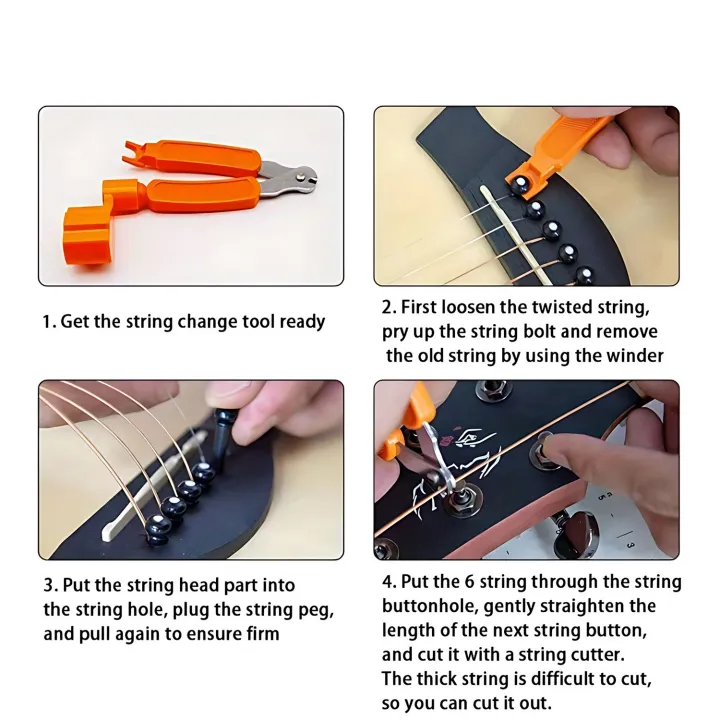 1. Get the string change tool ready

2. First loosen the twisted string, pry up the string bolt and remove the old string by using the winder

3. Put the string head part into the string hole, plug the string peg, and pull again to ensure firm

4. Put the 6 string through the string buttonhole, gently straighten the length of the next string button, and cut it with a string cutter. The thick string is difficult to cut, so you can cut it out.