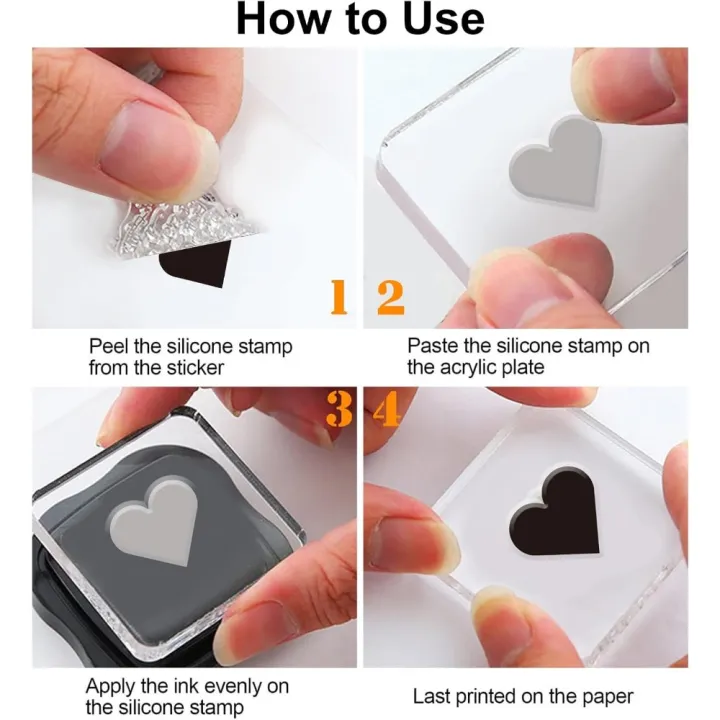 How to Use

1

Peel the silicone stamp from the sticker

2

Paste the silicone stamp on the acrylic plate

3

Apply the ink evenly on the silicone stamp

4

Last printed on the paper