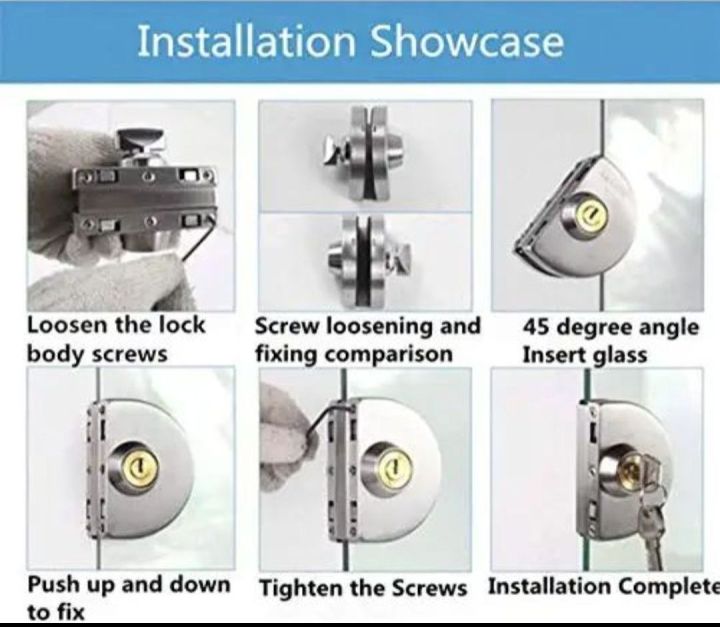 Installation Showcase

Loosen the lock body screws

Screw loosening and fixing comparison

45 degree angle Insert glass

Push up and down to fix

Tighten the Screws

Installation Complete