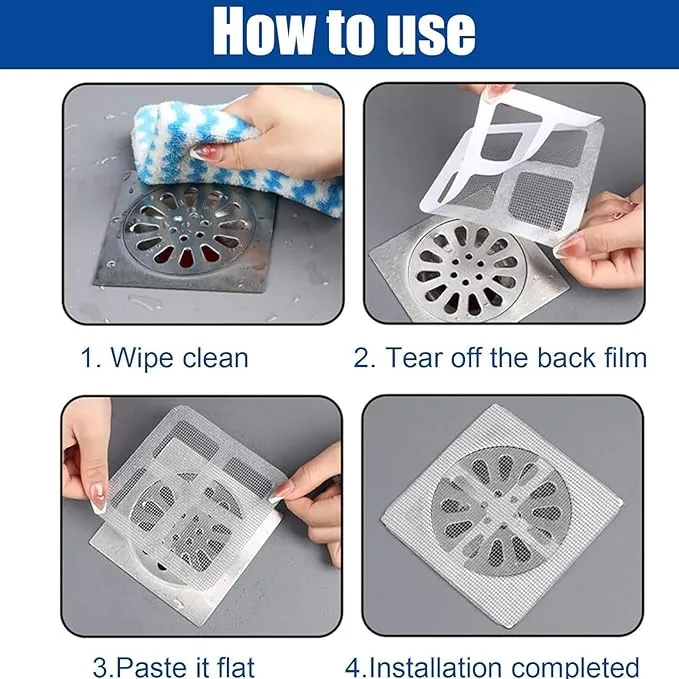 How to use

1. Wipe clean

2. Tear off the back film

3.Paste it flat

4.Installation completed