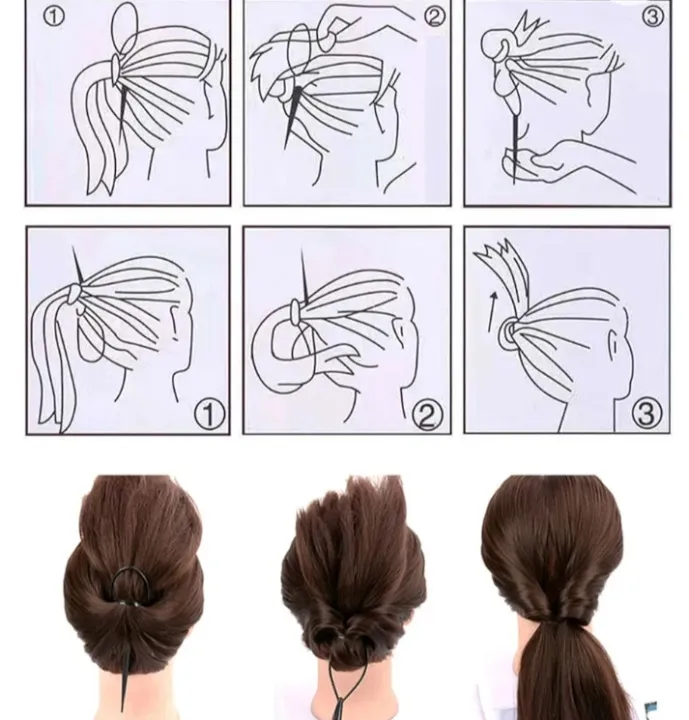 ①
②
③
①
②
③