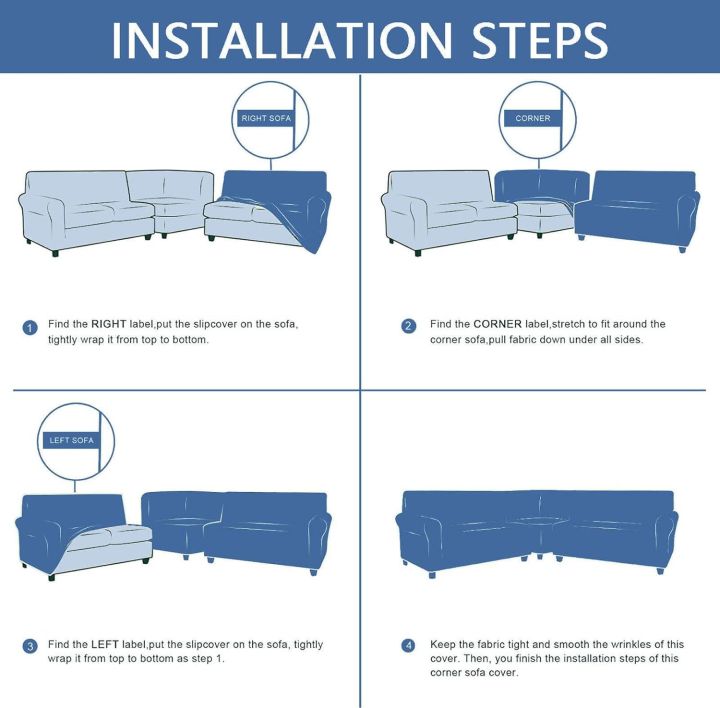 INSTALLATION STEPS

RIGHT SOFA

1 Find the RIGHT label,put the slipcover on the sofa, tightly wrap it from top to bottom.

CORNER

2 Find the CORNER label,stretch to fit around the corner sofa,pull fabric down under all sides.

LEFT SOFA

3 Find the LEFT label,put the slipcover on the sofa, tightly wrap it from top to bottom as step 1.

4 Keep the fabric tight and smooth the wrinkles of this cover. Then, you finish the installation steps of this corner sofa cover.