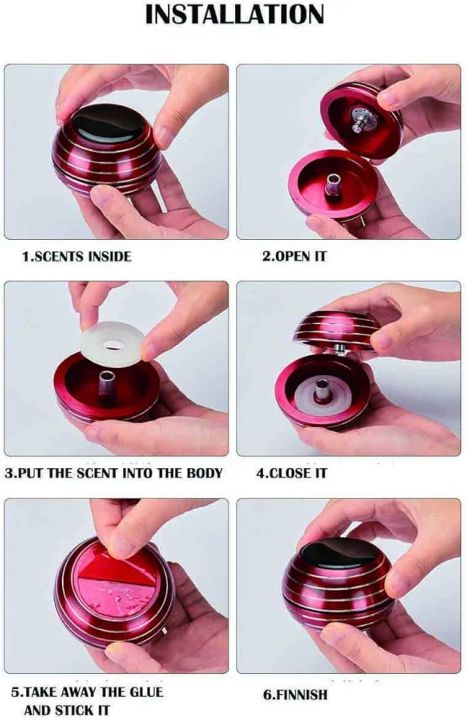 INSTALLATION

1.SCENTS INSIDE

2.OPEN IT

3.PUT THE SCENT INTO THE BODY

4.CLOSE IT

5.TAKE AWAY THE GLUE AND STICK IT

6.FINNISH