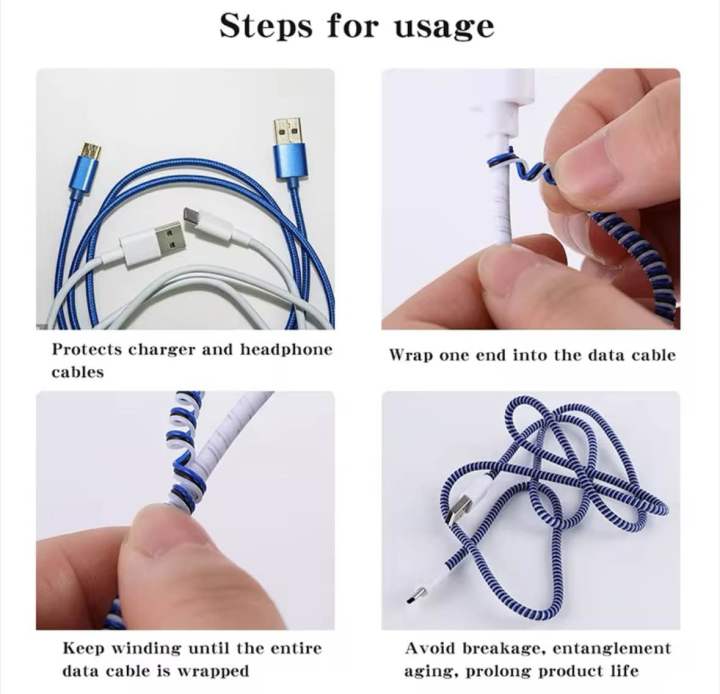 Steps for usage

Protects charger and headphone cables

Wrap one end into the data cable

Keep winding until the entire data cable is wrapped

Avoid breakage, entanglement aging, prolong product life