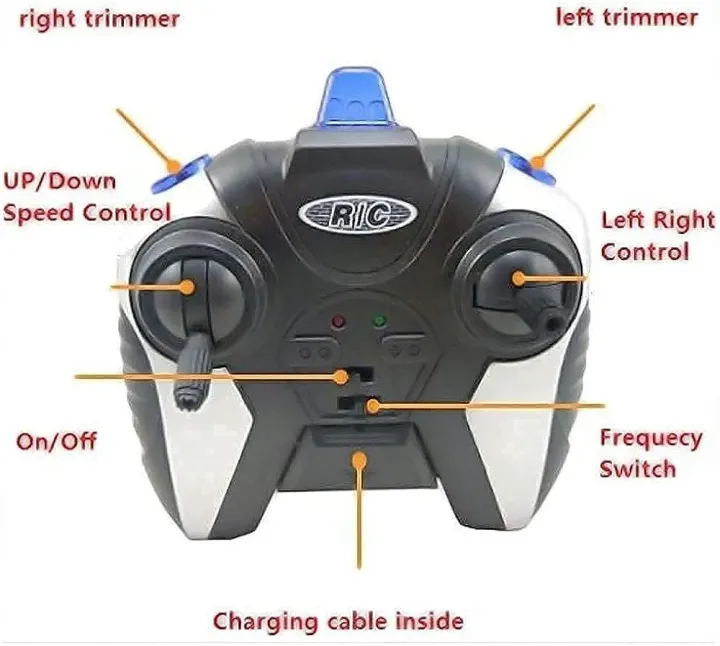 right trimmer

left trimmer

UP/Down Speed Control

R/C

Left Right Control

On/Off

Frequecy Switch

Charging cable inside