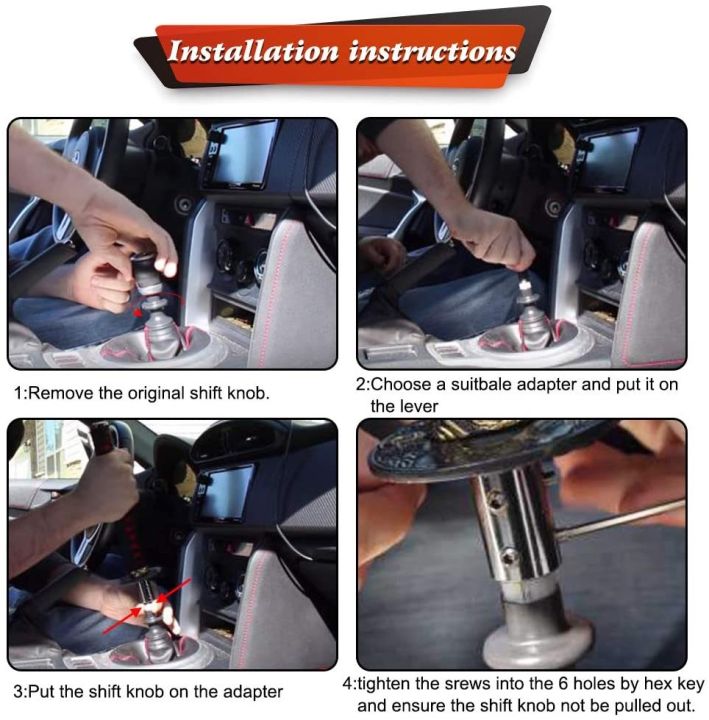 Installation instructions

1:Remove the original shift knob.

2:Choose a suitbale adapter and put it on the lever

3:Put the shift knob on the adapter

4:tighten the srews into the 6 holes by hex key and ensure the shift knob not be pulled out.