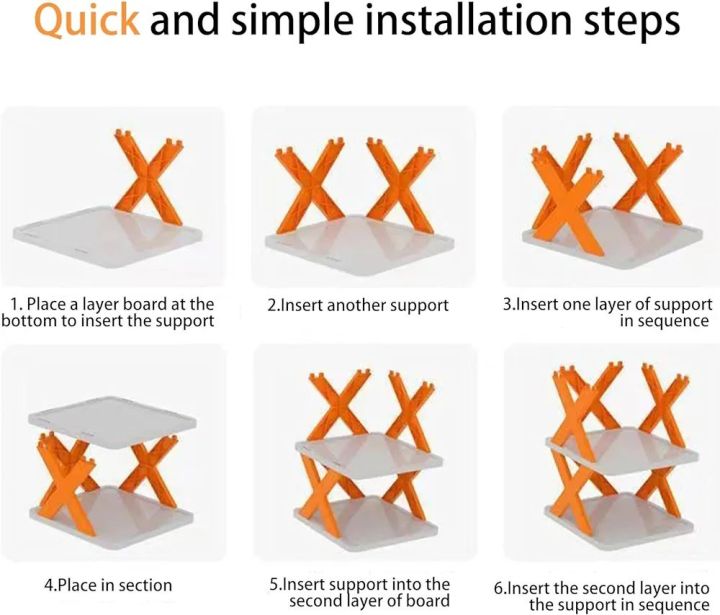 Quick and simple installation steps

1. Place a layer board at the bottom to insert the support

2.Insert another support

3.Insert one layer of support in sequence

4.Place in section

5.Insert support into the second layer of board

6.Insert the second layer into the support in sequence