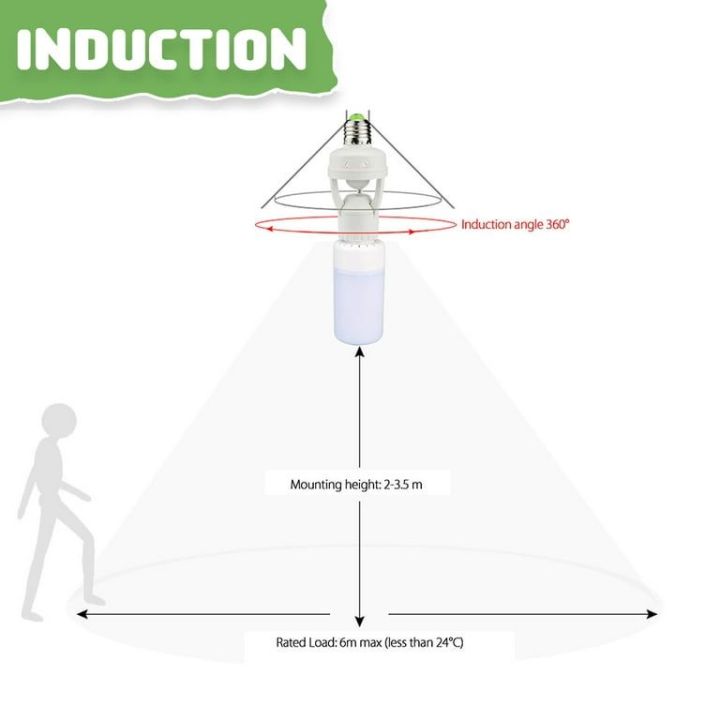 INDUCTION

Induction angle 360°

Mounting height: 2-3.5 m

Rated Load: 6m max (less than 24°C)