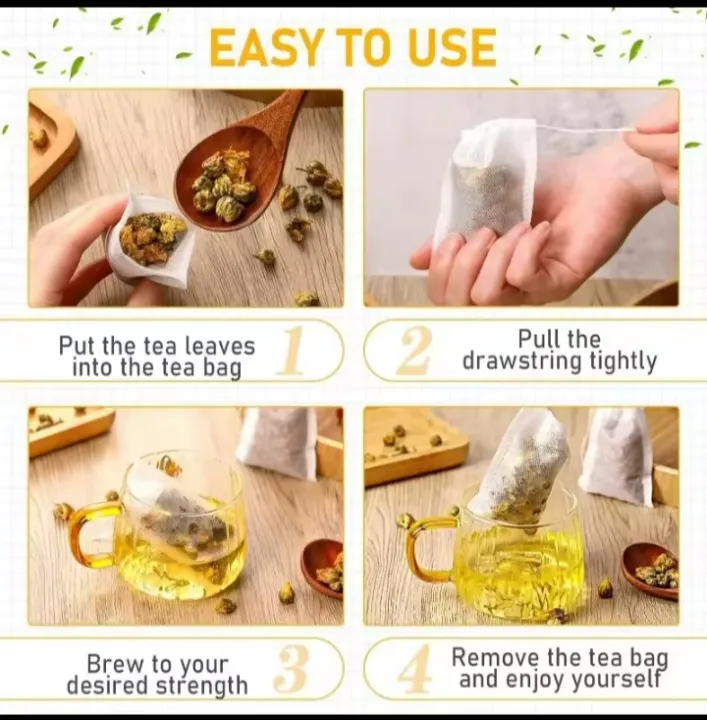 EASY TO USE

Put the tea leaves into the tea bag 1

2 Pull the drawstring tightly

Brew to your desired strength 3

4 Remove the tea bag and enjoy yourself