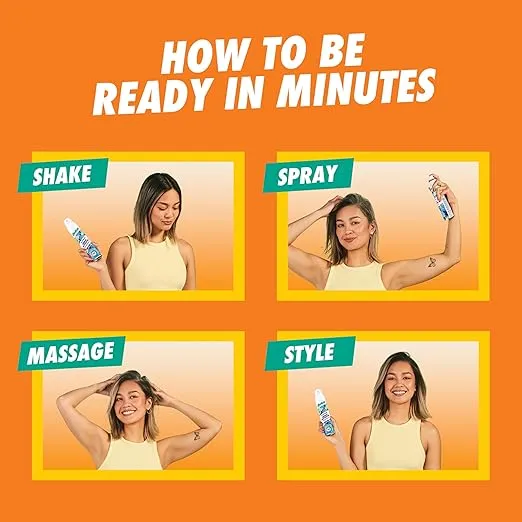 HOW TO BE READY IN MINUTES

SHAKE

SPRAY

MASSAGE

STYLE